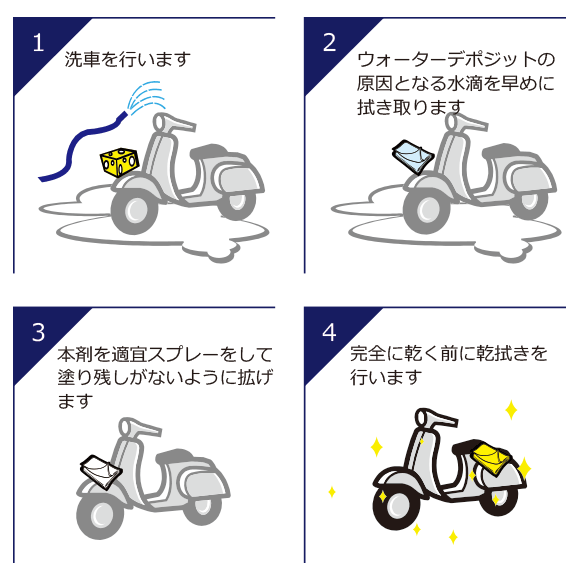 1
洗車を行います

2
ウォーターデポジットの原因となる水滴を早めに拭き取ります

3
本剤を適宜スプレーをして塗り残しがないように拡げます

4
完全に乾く前に乾拭きを行います